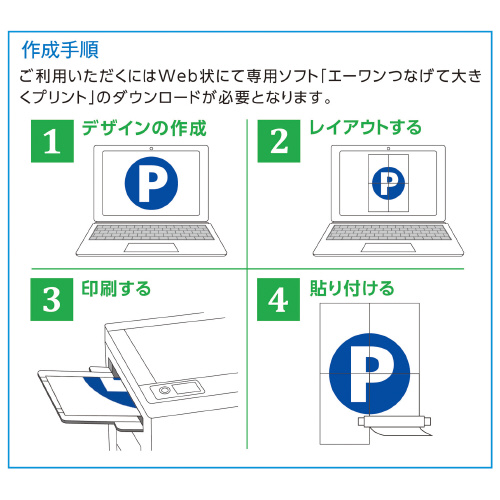 作成手順

ご利用いただくにはWeb状にて専用ソフト「エーワンつなげて大きくプリント」のダウンロードが必要となります。

1 デザインの作成

P

2 レイアウトする

P

3 印刷する

4 貼り付ける

P