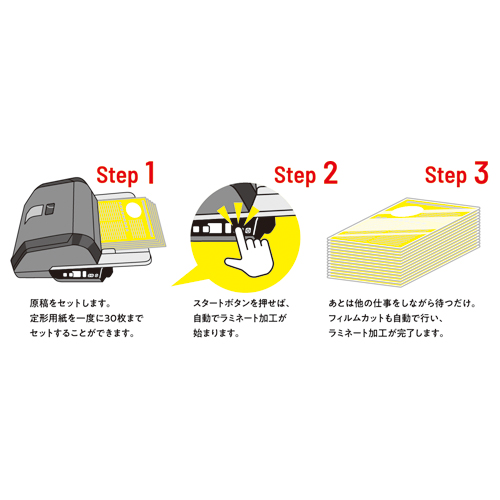 Step 1

原稿をセットします。
定形用紙を一度に30枚まで
セットすることができます。

Step 2

スタートボタンを押せば、
自動でラミネート加工が
始まります。

Step 3

あとは他の仕事をしながら待つだけ。
フィルムカットも自動で行い、
ラミネート加工が完了します。